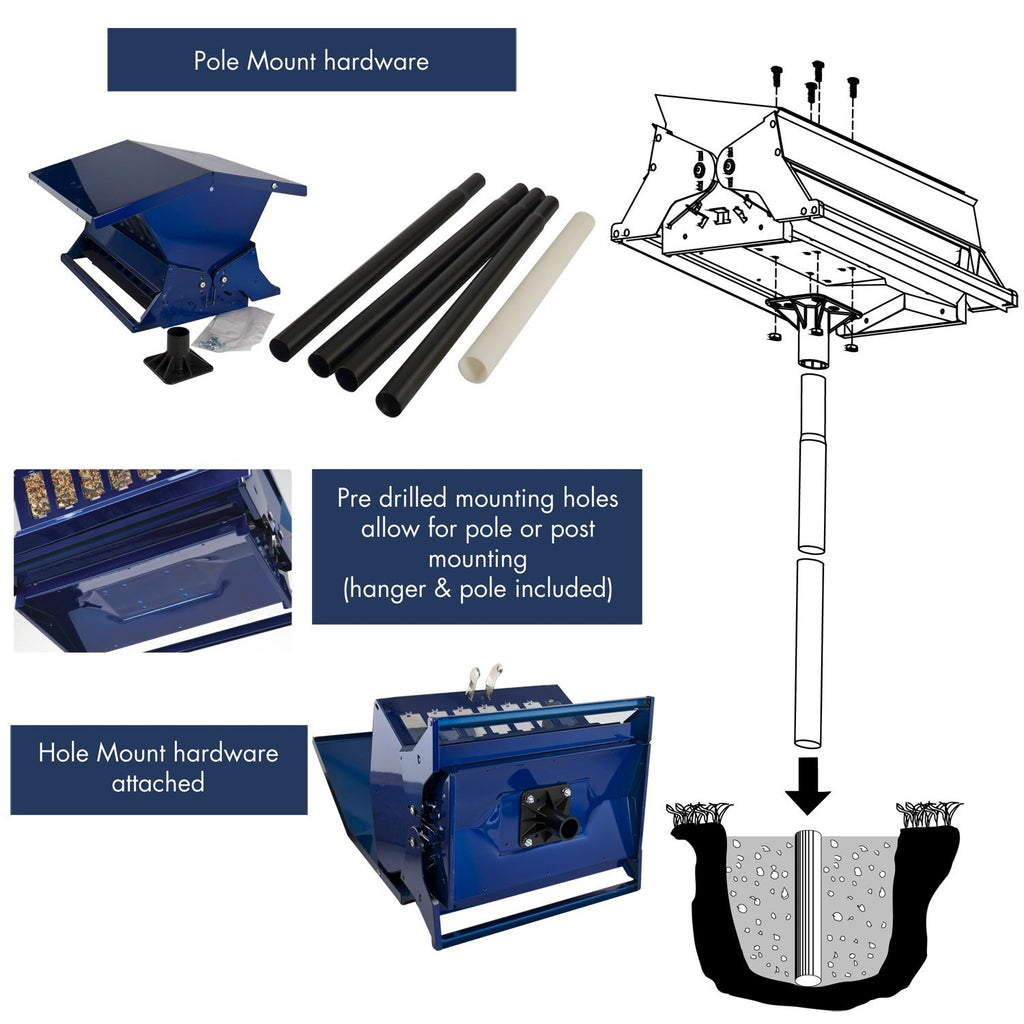 Pole Mount hardware

Pre drilled mounting holes allow for pole or post mounting (hanger & pole included)

Hole Mount hardware attached